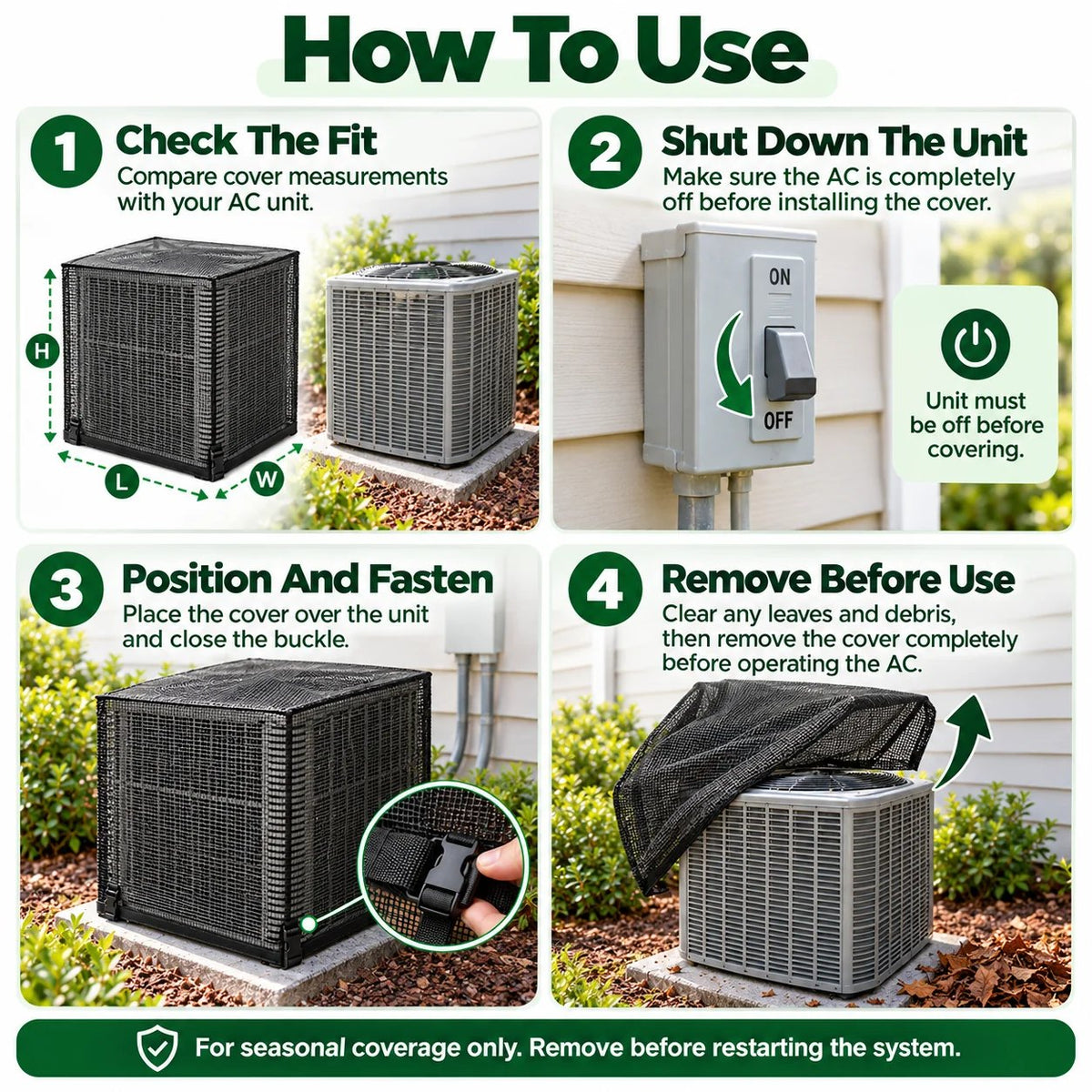 How To Use

1 Check The Fit
Compare cover measurements with your AC unit.

H
L
W

2 Shut Down The Unit
Make sure the AC is completely off before installing the cover.

ON
OFF

Unit must be off before covering.

3 Position And Fasten
Place the cover over the unit and close the buckle.

4 Remove Before Use
Clear any leaves and debris, then remove the cover completely before operating the AC.

For seasonal coverage only. Remove before restarting the system.